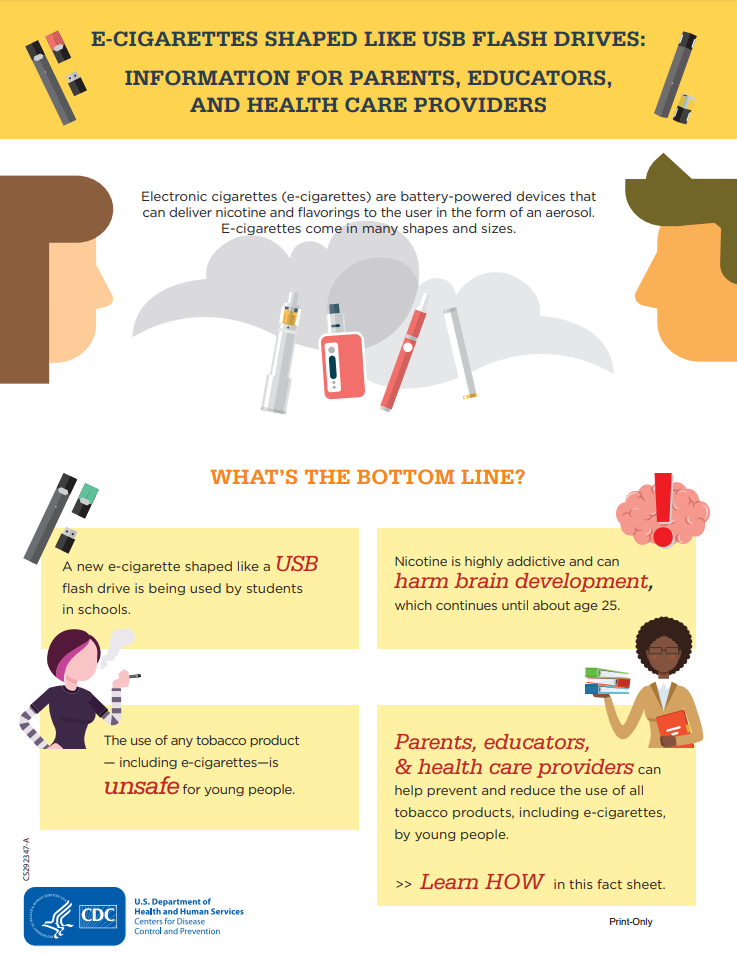 E-CIGARETTES SHAPED LIKE USB FLASH DRIVES: INFORMATION FOR PARENTS, EDUCATORS, AND HEALTH CARE PROVIDERS

Electronic cigarettes (e-cigarettes) are battery-powered devices that can deliver nicotine and flavorings to the user in the form of an aerosol. E-cigarettes come in many shapes and sizes.

WHAT'S THE BOTTOM LINE?

A new e-cigarette shaped like a USB flash drive is being used by students in schools.

Nicotine is highly addictive and can harm brain development, which continues until about age 25.

The use of any tobacco product — including e-cigarettes—is unsafe for young people.

Parents, educators, & health care providers can help prevent and reduce the use of all tobacco products, including e-cigarettes, by young people.

>> Learn HOW in this fact sheet.

CS292347-A

CDC

U.S. Department of Health and Human Services
Centers for Disease Control and Prevention

Print-Only